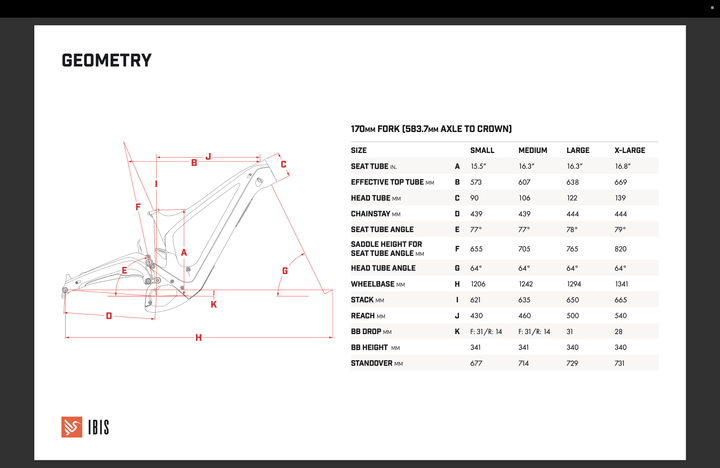 GEOMETRY

J
B
C
I
F
A
E
G
K
D
H

170MM FORK (583.7MM AXLE TO CROWN)

| SIZE | | SMALL | MEDIUM | LARGE | X-LARGE |
|---|---|---|---|---|---|
| SEAT TUBE IN. | A | 15.5" | 16.3" | 16.3" | 16.8" |
| EFFECTIVE TOP TUBE MM | B | 573 | 607 | 638 | 669 |
| HEAD TUBE MM | C | 90 | 106 | 122 | 139 |
| CHAINSTAY MM | D | 439 | 439 | 444 | 444 |
| SEAT TUBE ANGLE | E | 77° | 77° | 78° | 79° |
| SADDLE HEIGHT FOR SEAT TUBE ANGLE MM | F | 655 | 705 | 765 | 820 |
| HEAD TUBE ANGLE | G | 64° | 64° | 64° | 64° |
| WHEELBASE MM | H | 1206 | 1242 | 1294 | 1341 |
| STACK MM | I | 621 | 635 | 650 | 665 |
| REACH MM | J | 430 | 460 | 500 | 540 |
| BB DROP MM | K | F: 31/R: 14 | F: 31/R: 14 | 31 | 28 |
| BB HEIGHT MM | | 341 | 341 | 340 | 340 |
| STANDOVER MM | | 677 | 714 | 729 | 731 |

IBIS