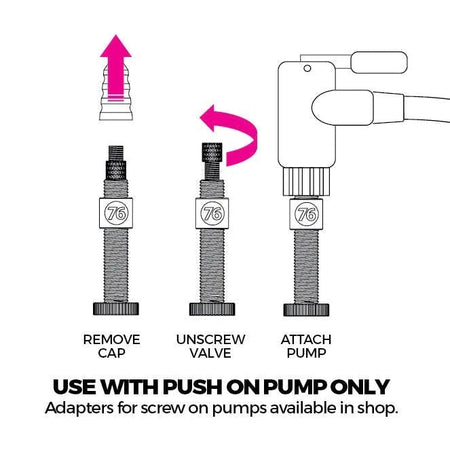 76

76

76

REMOVE CAP

UNSCREW VALVE

ATTACH PUMP

USE WITH PUSH ON PUMP ONLY
Adapters for screw on pumps available in shop.